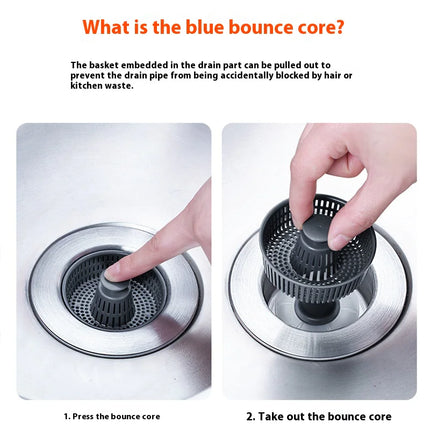 What is the blue bounce core?

The basket embedded in the drain part can be pulled out to prevent the drain pipe from being accidentally blocked by hair or kitchen waste.

1. Press the bounce core

2. Take out the bounce core